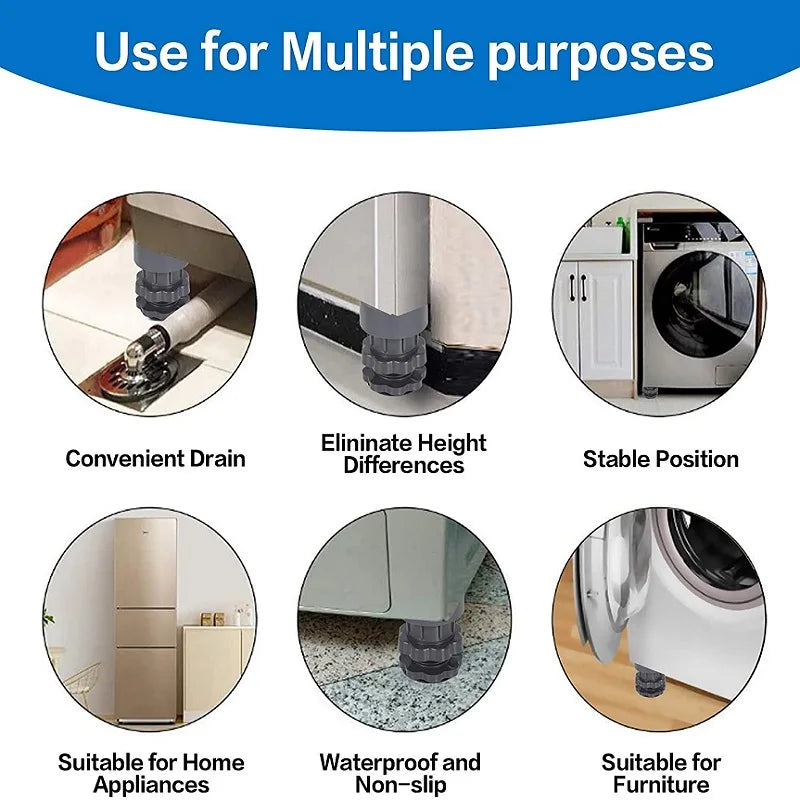 Use for Multiple purposes

Convenient Drain

Elininate Height Differences

Stable Position

Suitable for Home Appliances

Waterproof and Non-slip

Suitable for Furniture