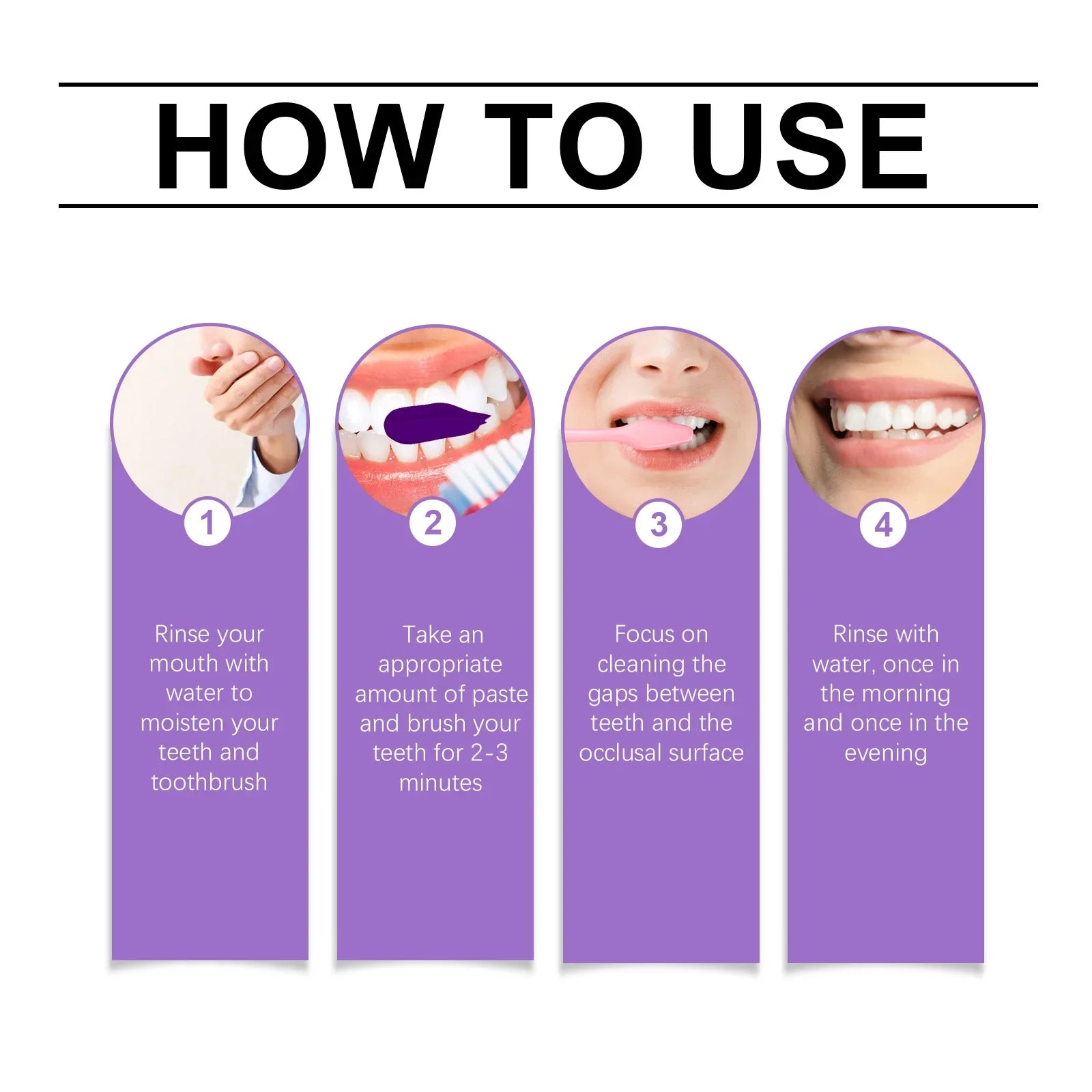 HOW TO USE

1

Rinse your mouth with water to moisten your teeth and toothbrush

2

Take an appropriate amount of paste and brush your teeth for 2-3 minutes

3

Focus on cleaning the gaps between teeth and the occlusal surface

4

Rinse with water, once in the morning and once in the evening