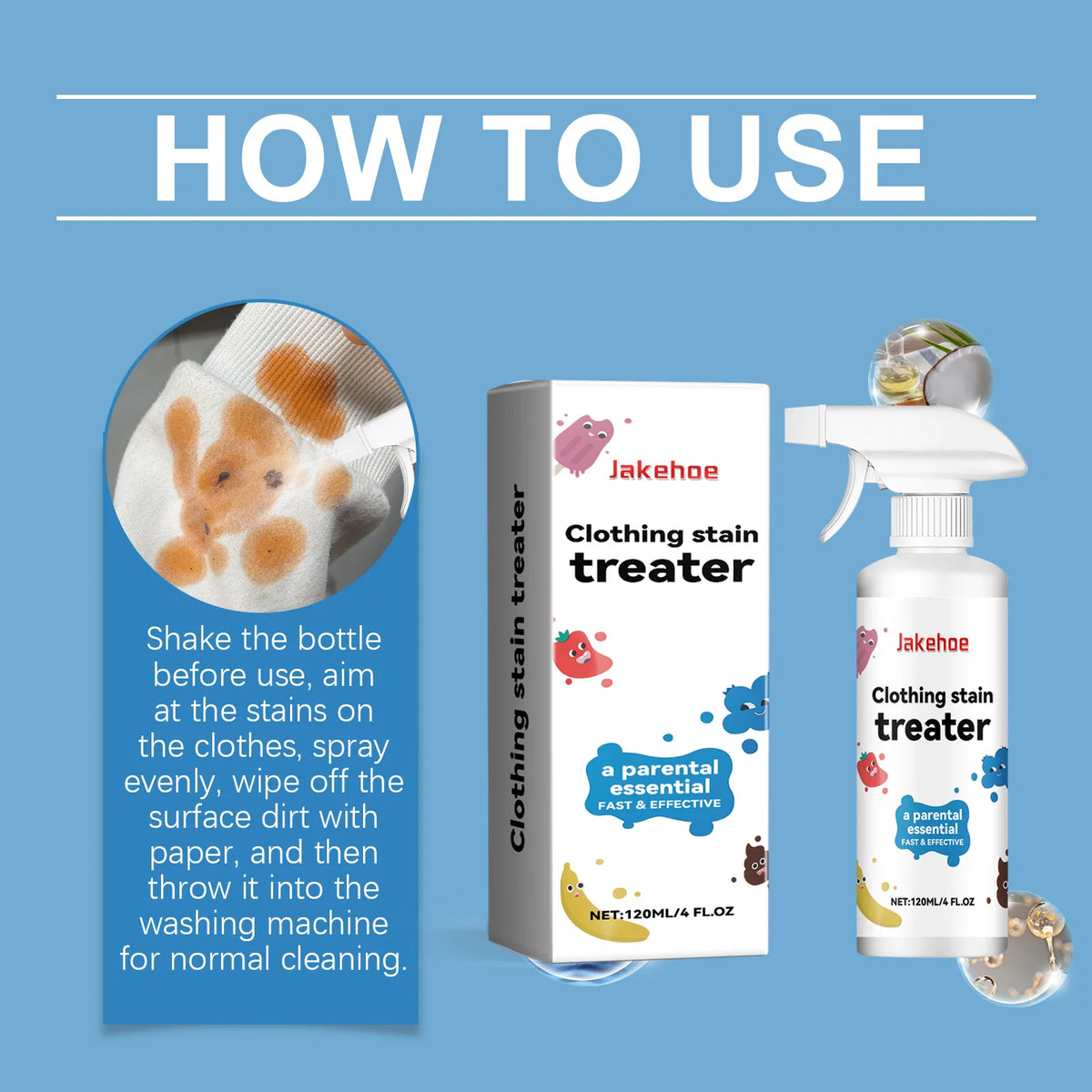 HOW TO USE

Shake the bottle before use, aim at the stains on the clothes, spray evenly, wipe off the surface dirt with paper, and then throw it into the washing machine for normal cleaning.

Clothing stain treater

Jakehoe

Clothing stain treater

a parental essential
FAST & EFFECTIVE

NET:120ML/4 FL.OZ

Jakehoe

Clothing stain treater

a parental essential
FAST & EFFECTIVE

NET:120ML/4 FL.OZ