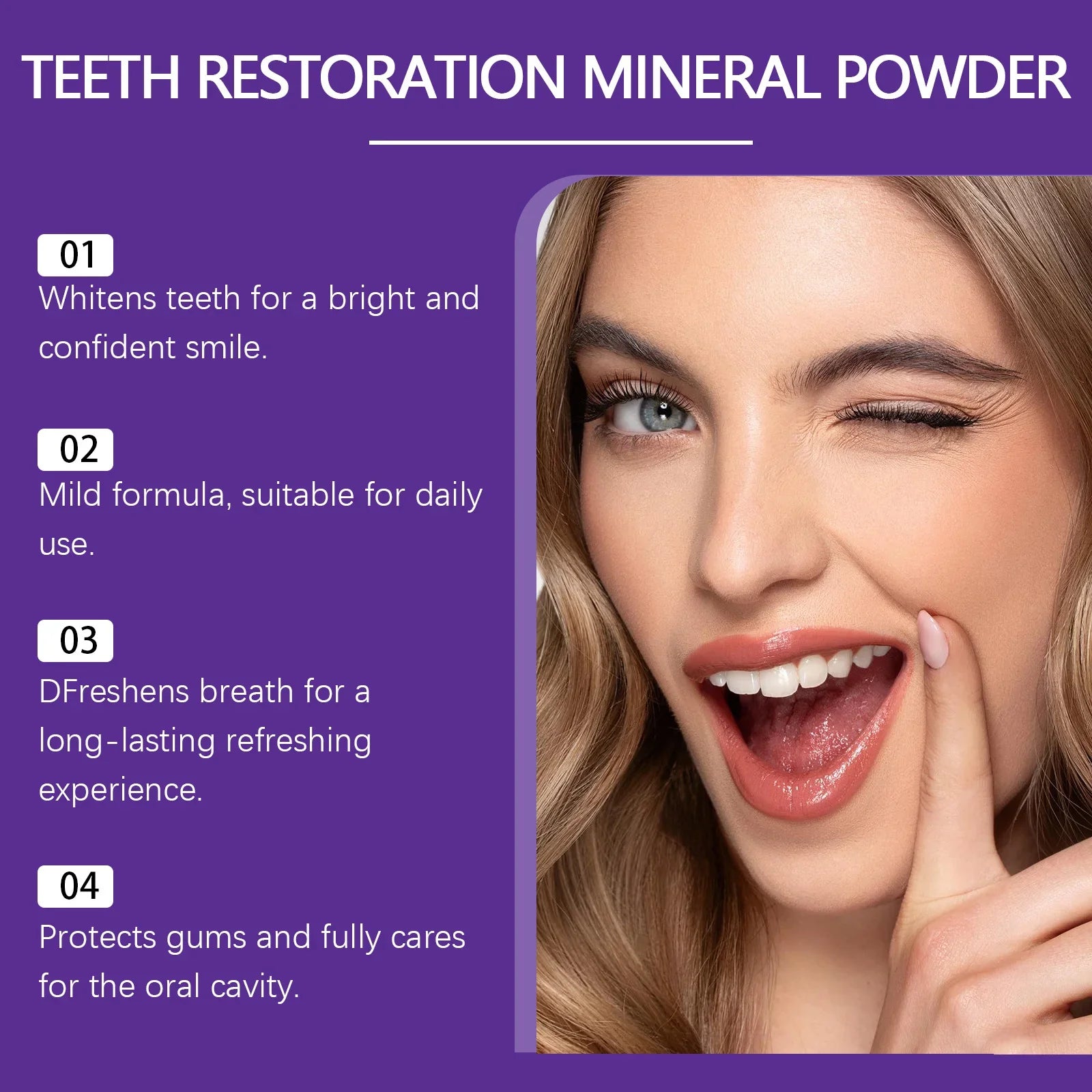 TEETH RESTORATION MINERAL POWDER

01
Whitens teeth for a bright and confident smile.

02
Mild formula, suitable for daily use.

03
DFreshens breath for a long-lasting refreshing experience.

04
Protects gums and fully cares for the oral cavity.