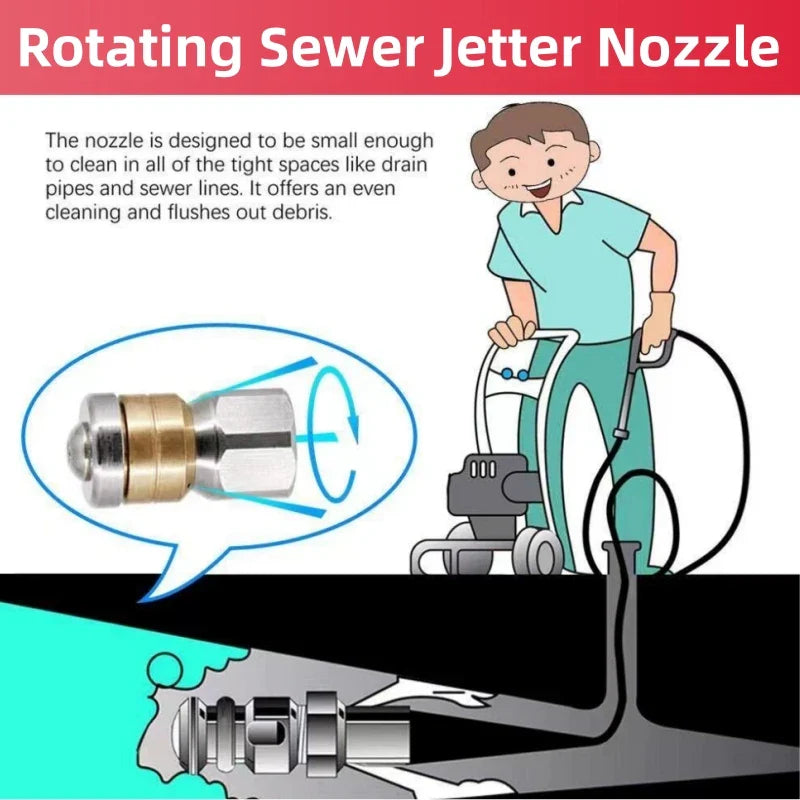 Rotating Sewer Jetter Nozzle

The nozzle is designed to be small enough to clean in all of the tight spaces like drain pipes and sewer lines. It offers an even cleaning and flushes out debris.