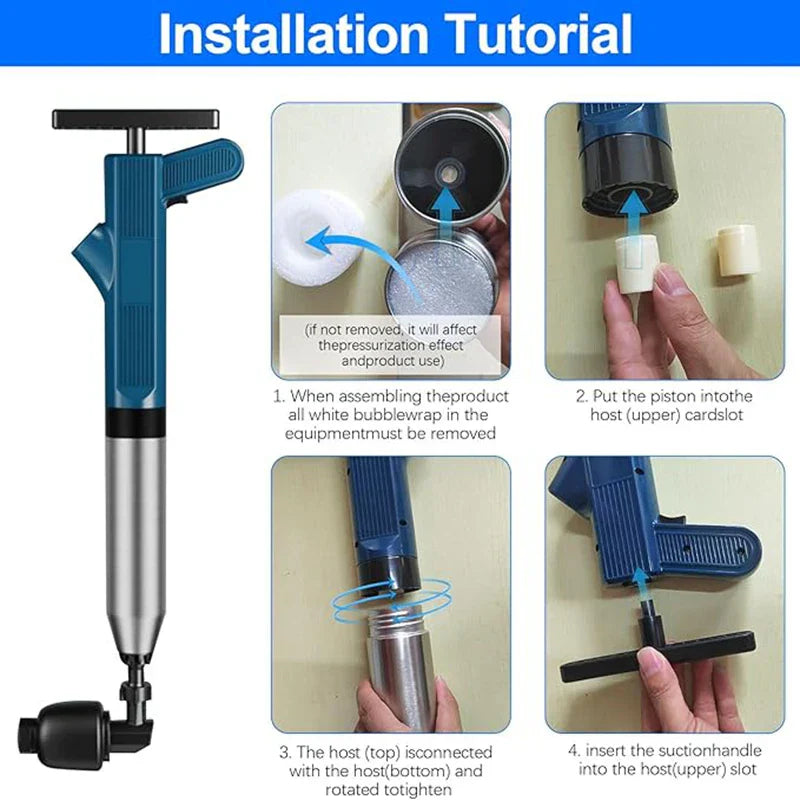 Installation Tutorial

(if not removed, it will affect thepressurization effect andproduct use)

1. When assembling theproduct all white bubblewrap in the equipmentmust be removed

2. Put the piston intothe host (upper) cardslot

3. The host (top) isconnected with the host(bottom) and rotated totighten

4. insert the suctionhandle into the host(upper) slot