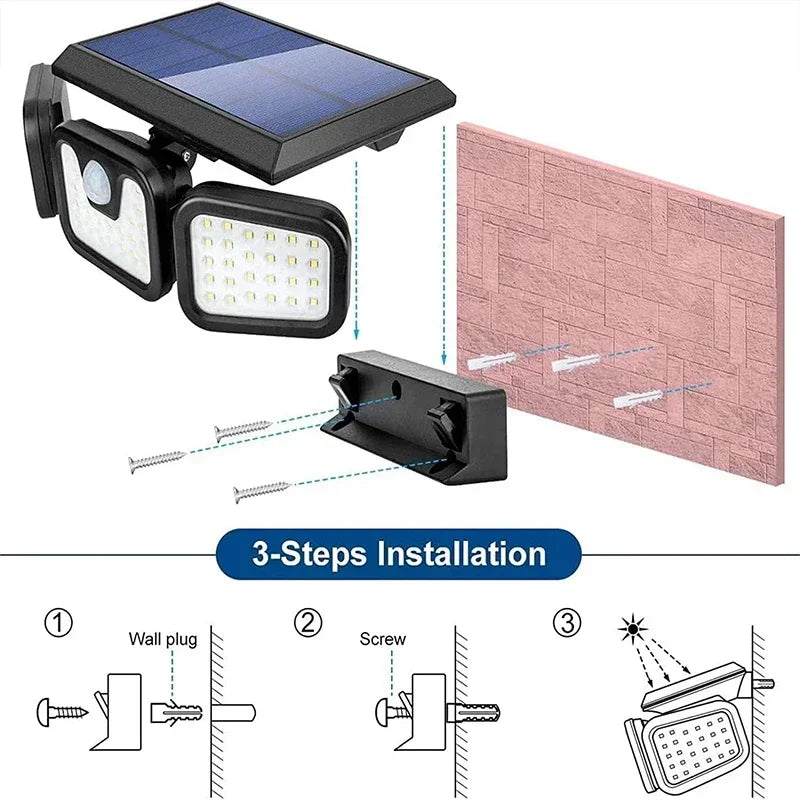 3-Steps Installation

①
Wall plug

②
Screw

③