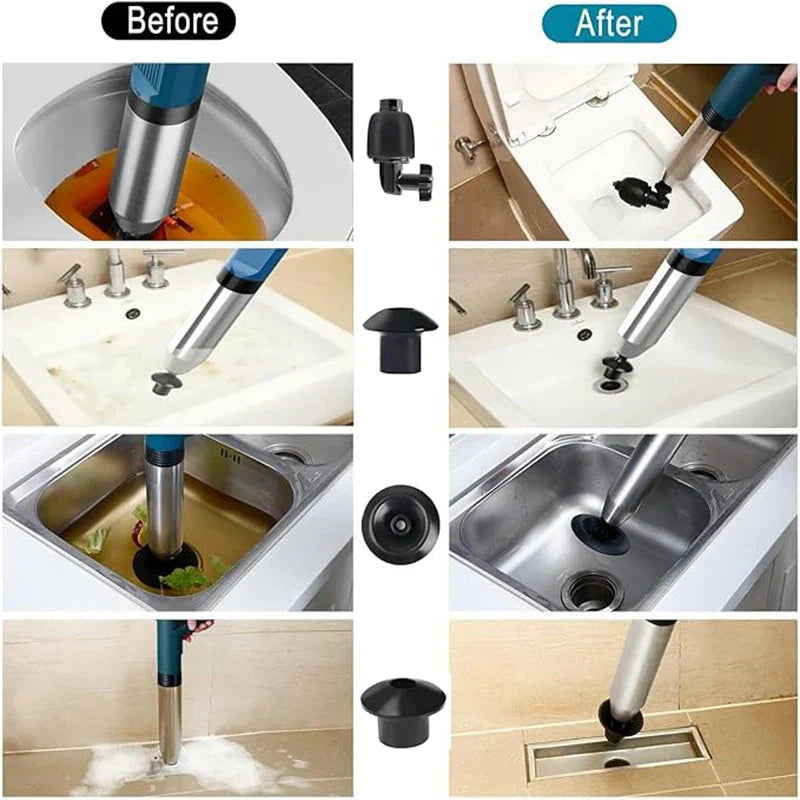 Before

After