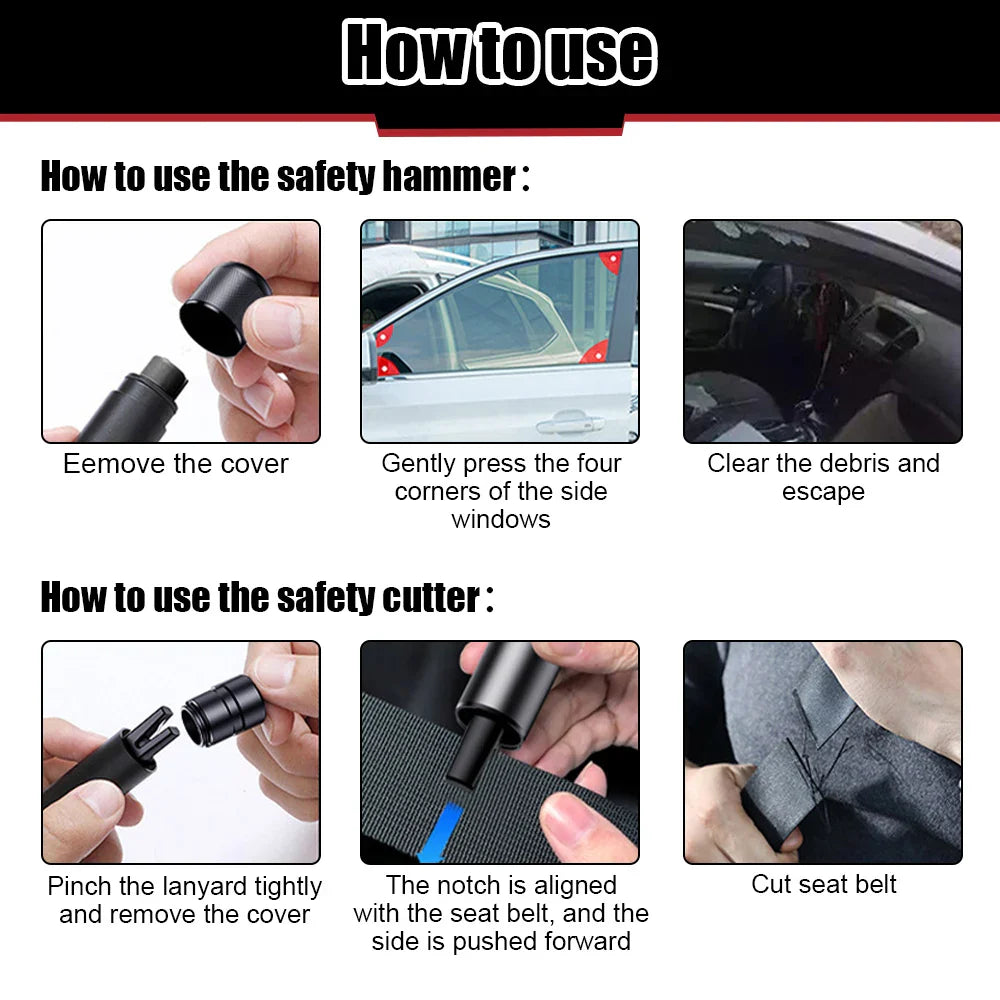 How to use

How to use the safety hammer：

Eemove the cover

Gently press the four corners of the side windows

Clear the debris and escape

How to use the safety cutter：

Pinch the lanyard tightly and remove the cover

The notch is aligned with the seat belt, and the side is pushed forward

Cut seat belt